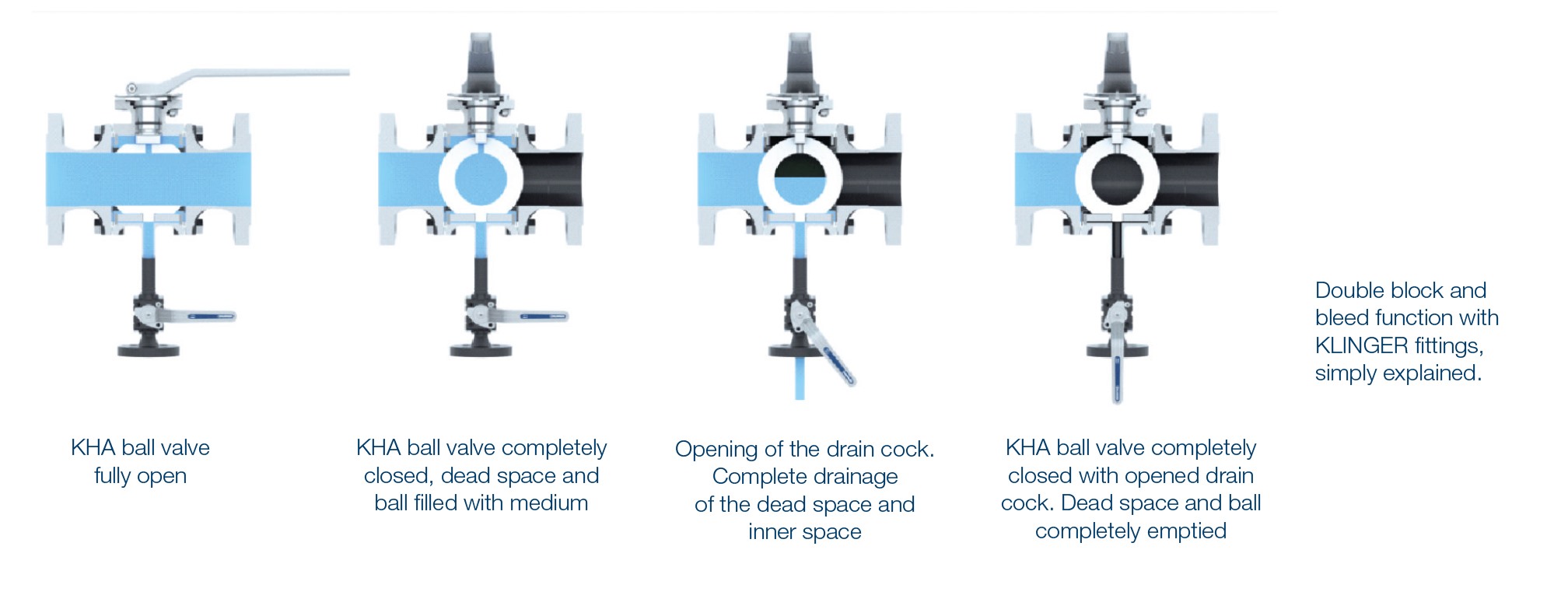 KHA ball valve fully open

KHA ball valve completely closed, dead space and ball filled with medium

Opening of the drain cock. Complete drainage of the dead space and inner space

KHA ball valve completely closed with opened drain cock. Dead space and ball completely emptied

Double block and bleed function with KLINGER fittings, simply explained.